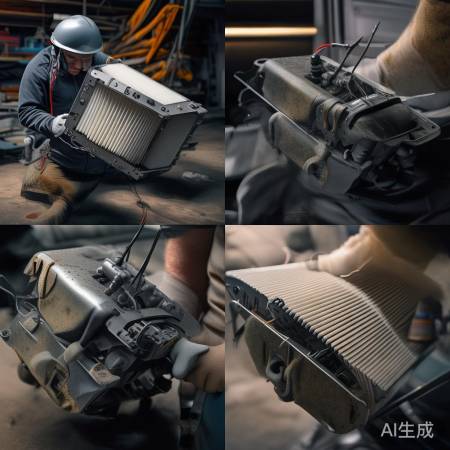 AI生成